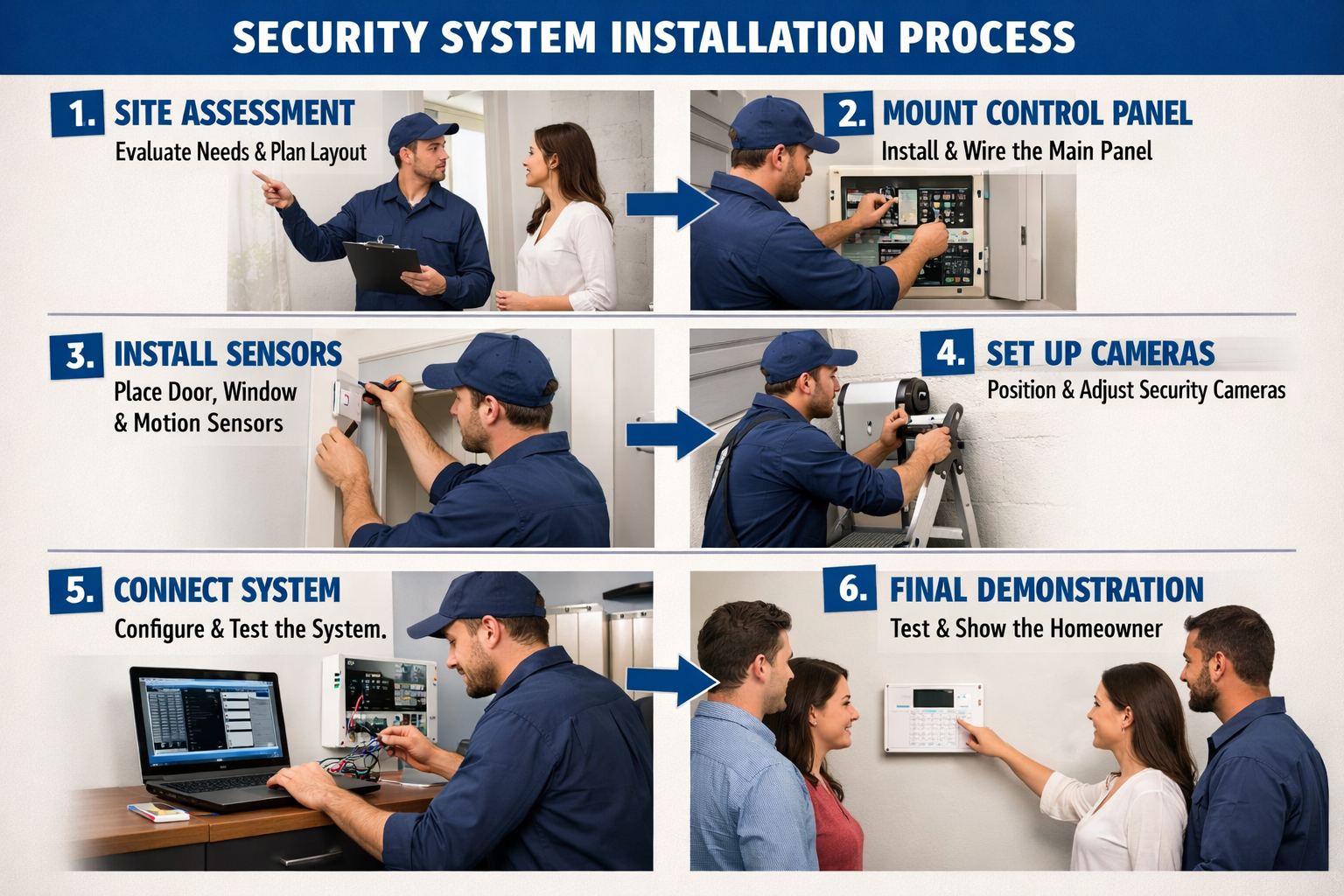 SECURITY SYSTEM INSTALLATION PROCESS

1. SITE ASSESSMENT
Evaluate Needs & Plan Layout

2. MOUNT CONTROL PANEL
Install & Wire the Main Panel

3. INSTALL SENSORS
Place Door, Window & Motion Sensors

4. SET UP CAMERAS
Position & Adjust Security Cameras

5. CONNECT SYSTEM
Configure & Test the System.

6. FINAL DEMONSTRATION
Test & Show the Homeowner